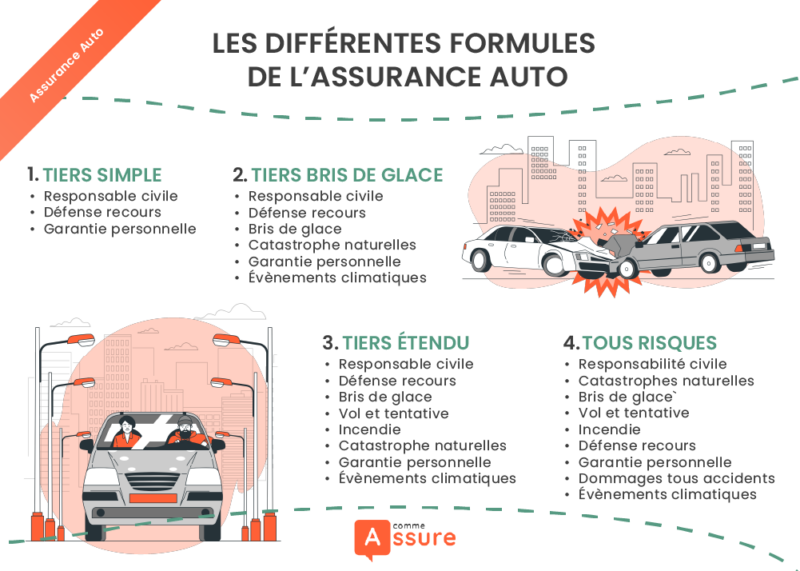 Assurance Auto

LES DIFFÉRENTES FORMULES DE L'ASSURANCE AUTO

1. TIERS SIMPLE
• Responsable civile
• Défense recours
• Garantie personnelle

2. TIERS BRIS DE GLACE
• Responsable civile
• Défense recours
• Bris de glace
• Catastrophe naturelles
• Garantie personnelle
• Évènements climatiques

3. TIERS ÉTENDU
• Responsable civile
• Défense recours
• Bris de glace
• Vol et tentative
• Incendie
• Catastrophe naturelles
• Garantie personnelle
• Évènements climatiques

4. TOUS RISQUES
• Responsabilité civile
• Catastrophes naturelles
• Bris de glace`
• Vol et tentative
• Incendie
• Défense recours
• Garantie personnelle
• Dommages tous accidents
• Évènements climatiques

comme Assure